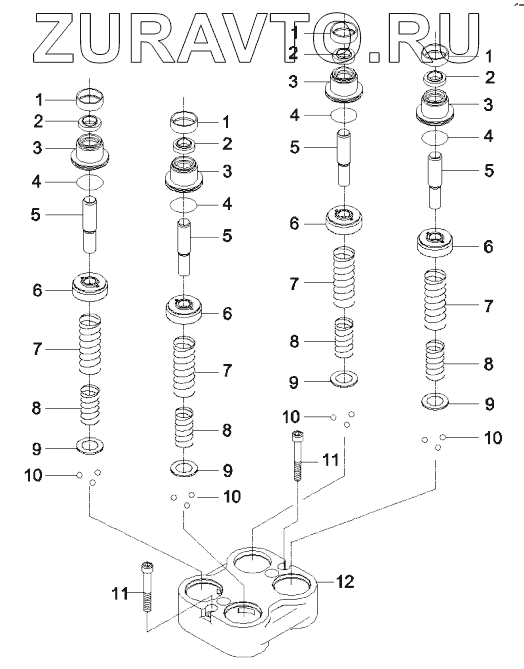 ZURAVTO.RU

1
2
3
4
5
6
7
8
9
10

1
2
3
4
5
6
7
8
9
10

1
2
3
4
5
6
7
8
9
10
11

1
2
3
4
5
6
7
8
9
10

11
12