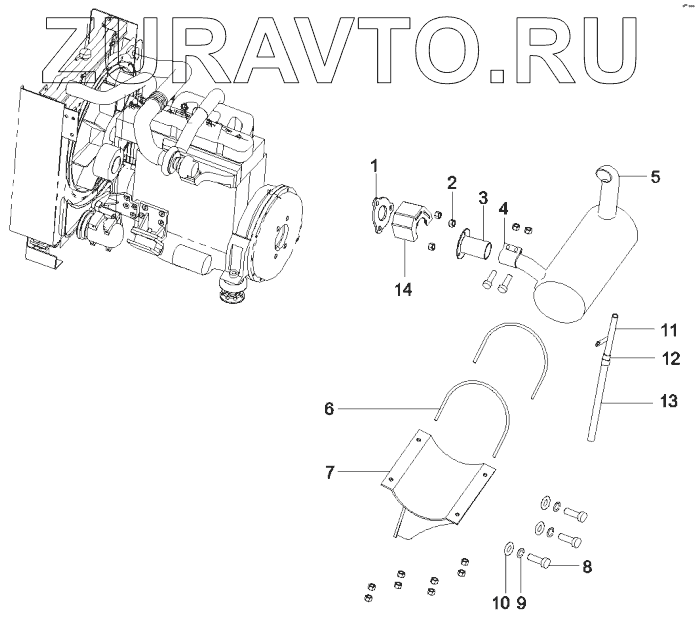 ZURAVTO.RU

1
2
3
4
5
14
11
12
13
6
7
8
10
9