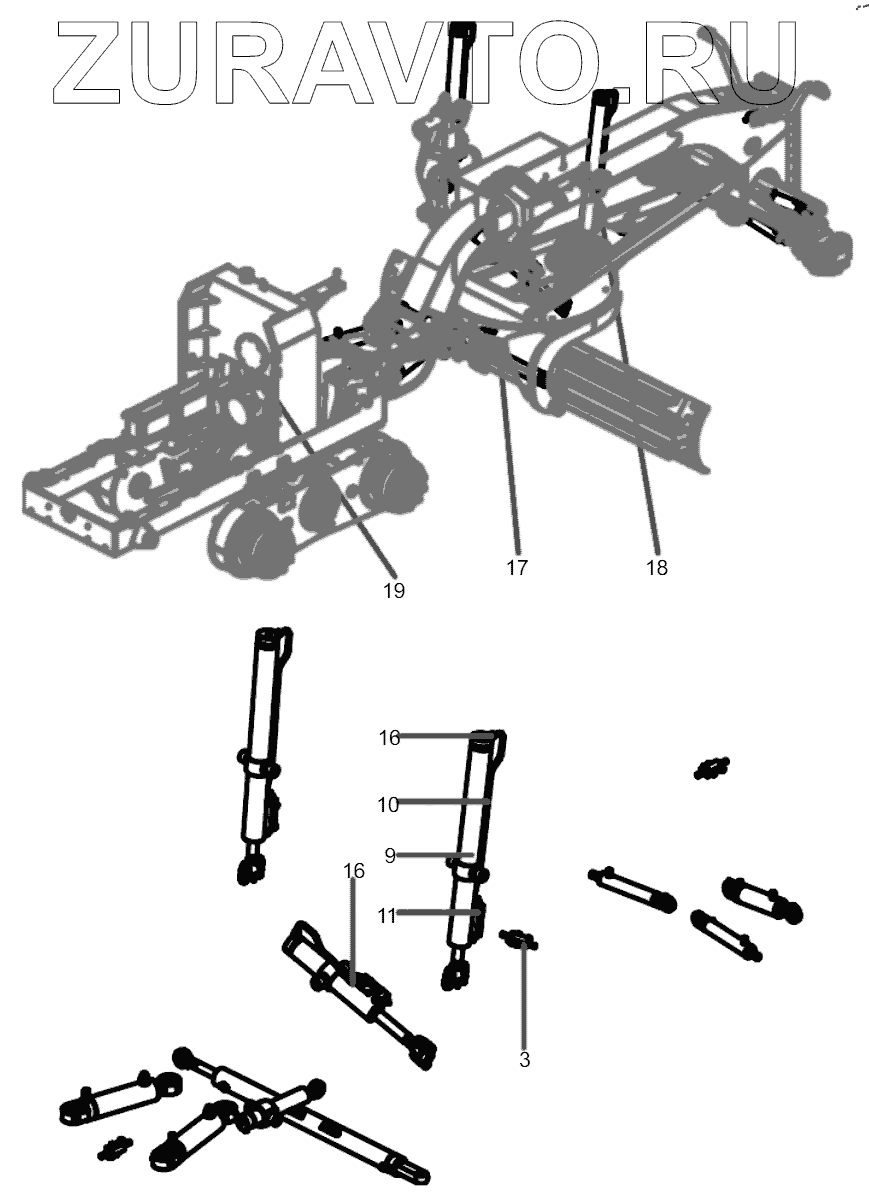 ZURAVTO.RU

19
17
18

16
10
9
16
11
3