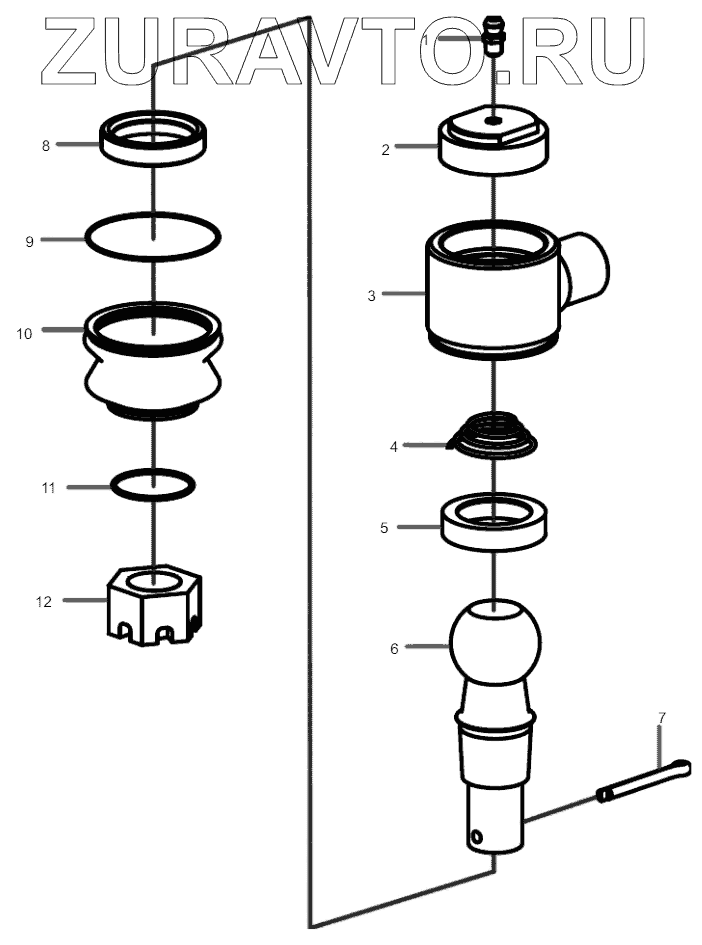 ZURAVTO.RU

1
8
2
9
3
10
4
11
5
12
6
7