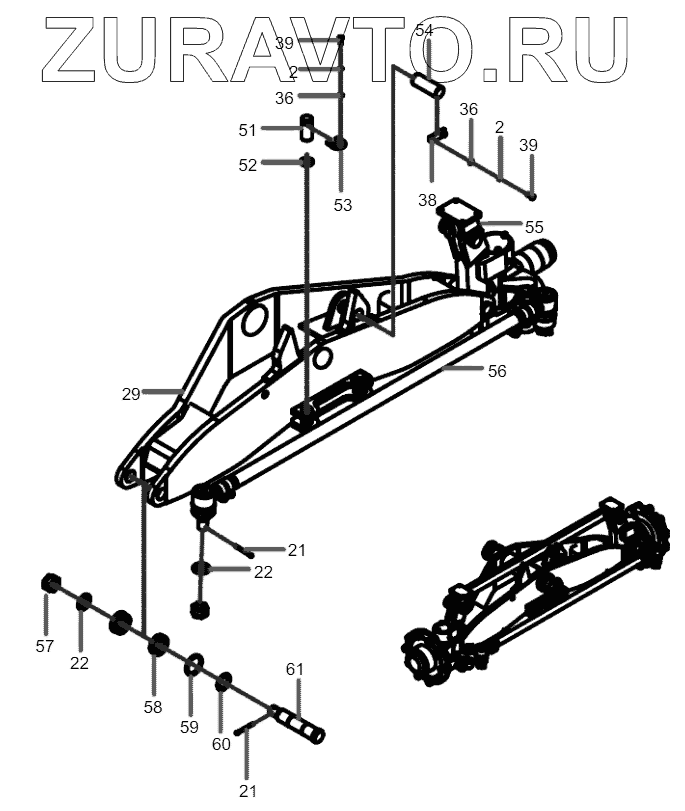 ZURAVTO.RU

39
2
36
51
52
53
54
36
2
39
38
55
56
29
21
22
57
22
58
59
60
61
21