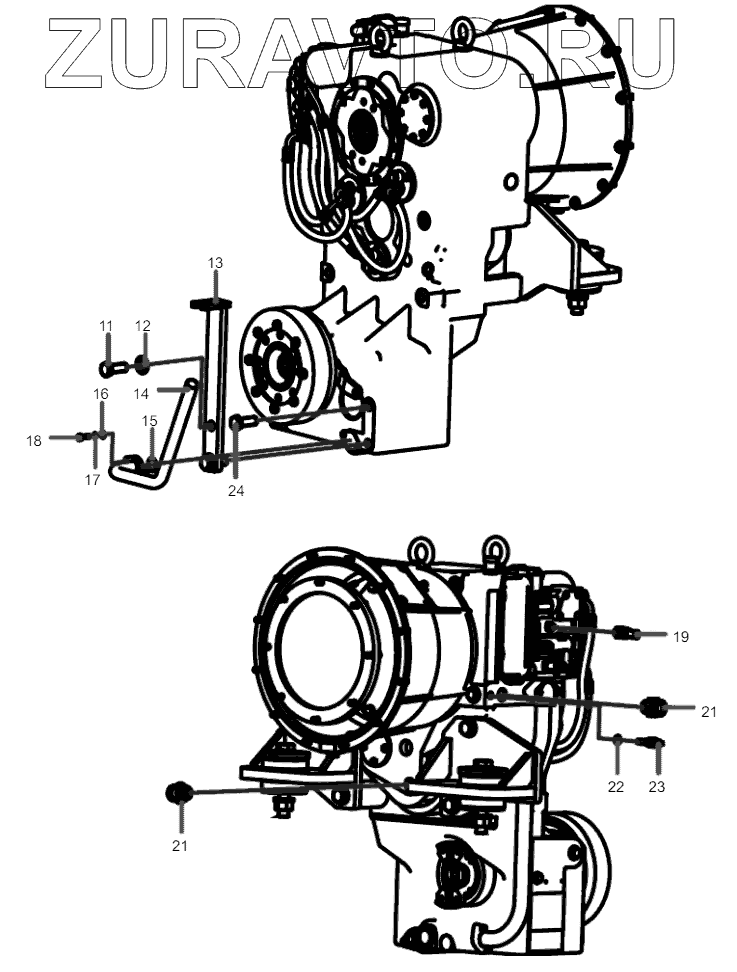 ZURAVTO.RU

13
11
12
16
14
15
18
17
24

19
21
22
23
21