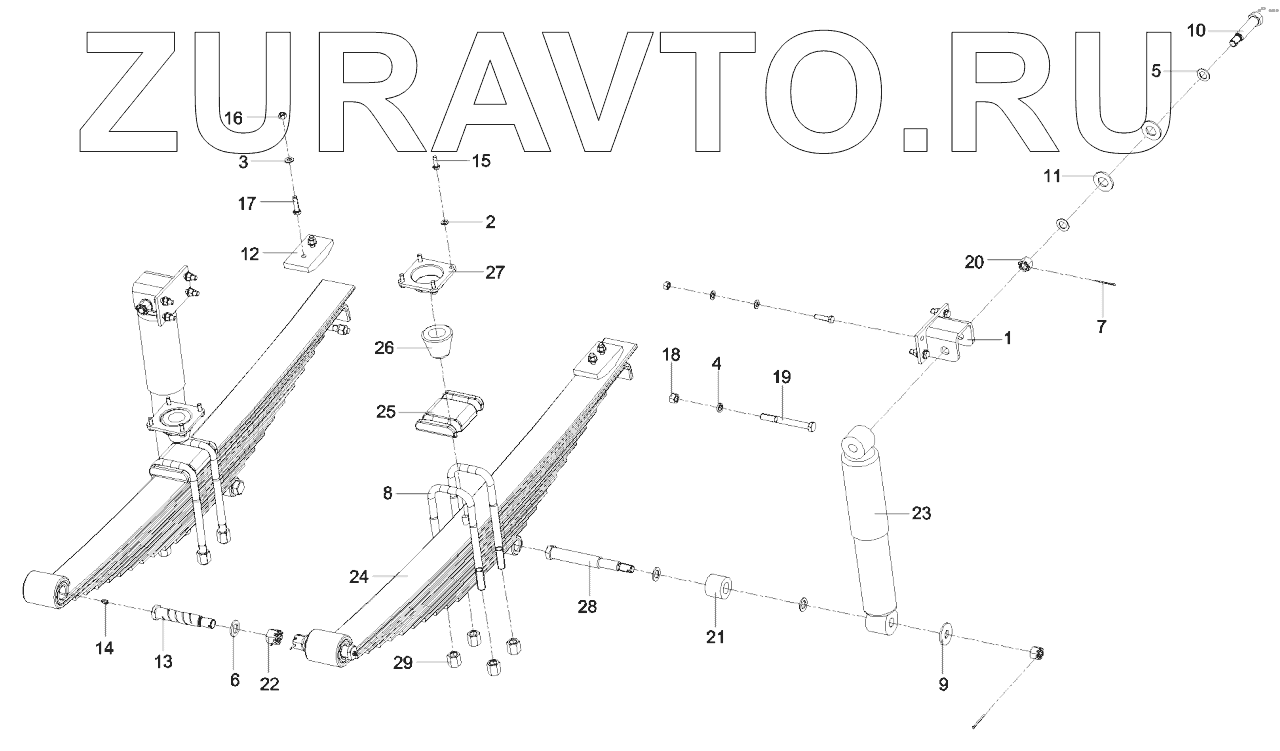 ZURAVTO.RU

10
5
16
3
15
11
17
2
12
27
20
7
1
26
18
4
19
25
8
23
24
28
21
14
13
6
22
29
9