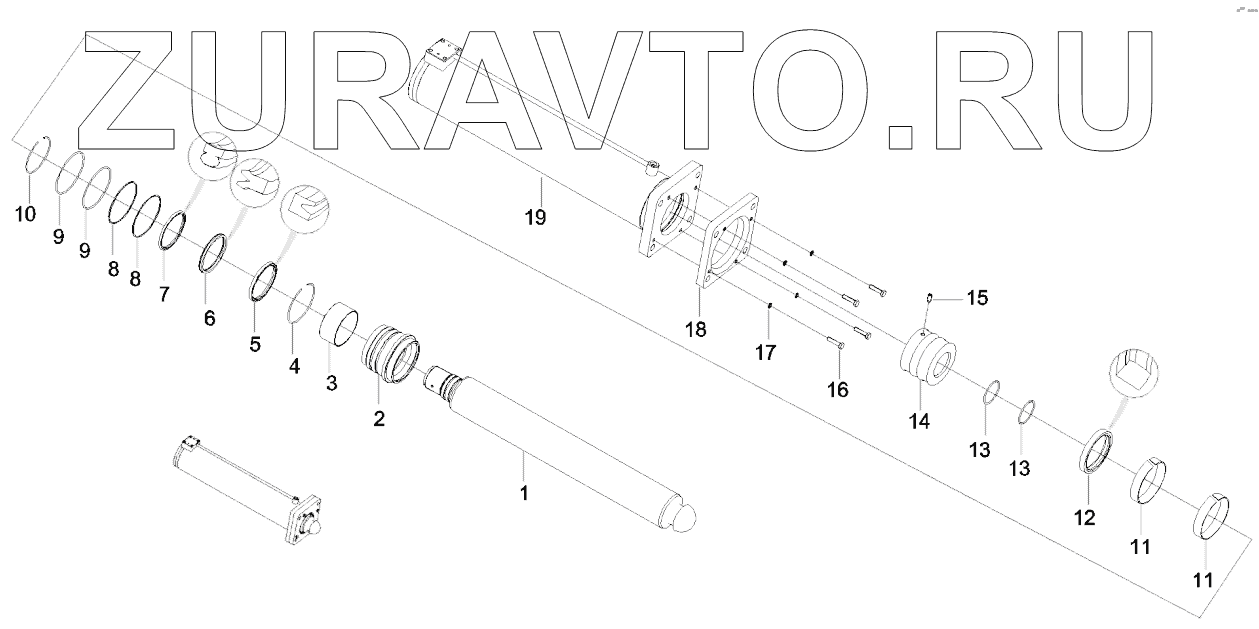 ZURAVTO.RU

10
9
9
8
8
7
6
5
4
3
2
1
19
18
17
16
15
14
13
13
12
11
11