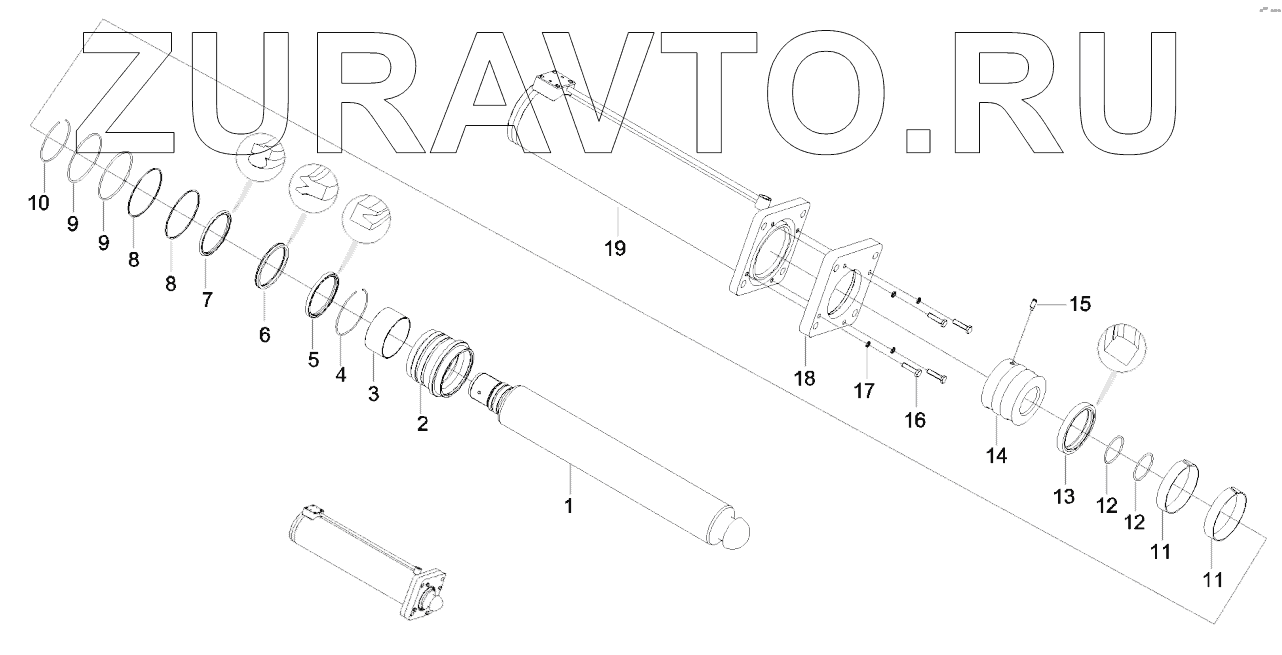 ZURAVTO.RU

10
9
9
8
8
7
6
5
4
3
2
1
19
18
17
16
15
14
13
12
12
11
11