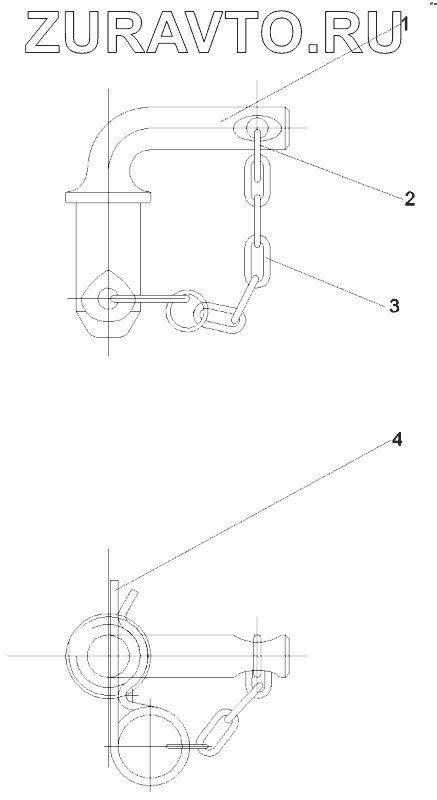 ZURAVTO.RU

1

2

3

4