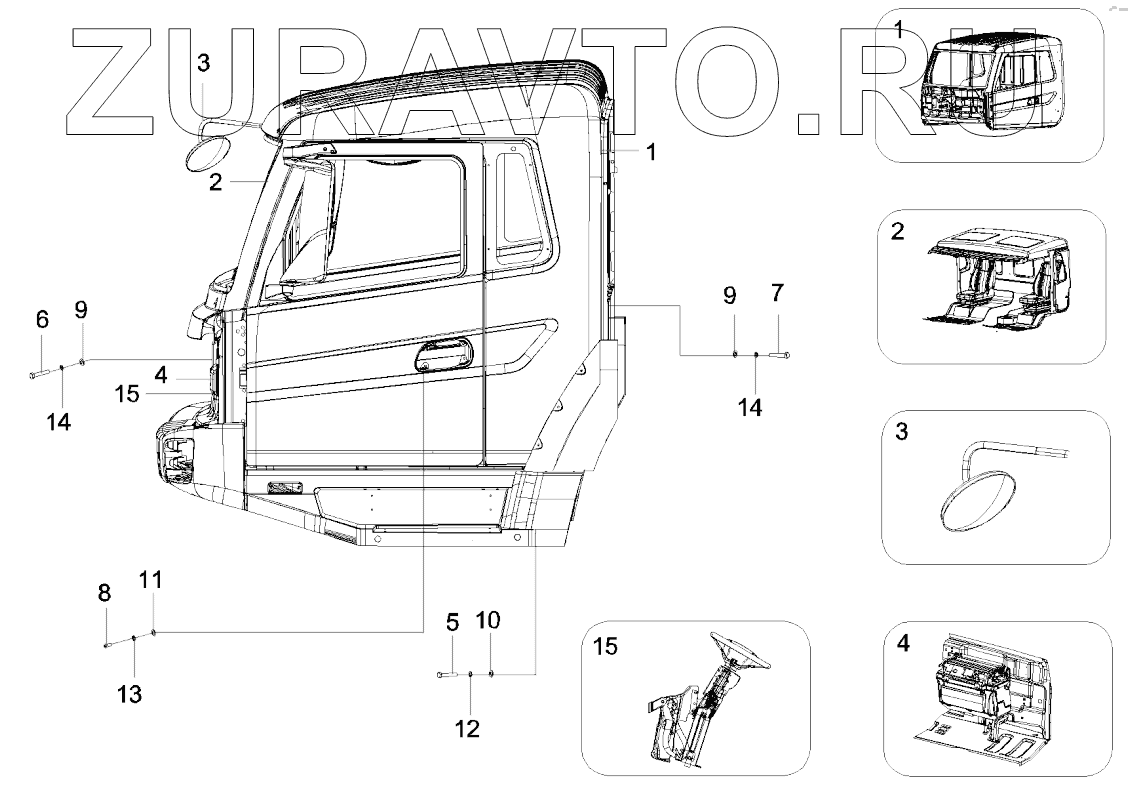 ZURAVTO.RU

3
2
1
6
9
4
15
14
9
7
14
8
11
13
5
10
12

1
2
3
15
4