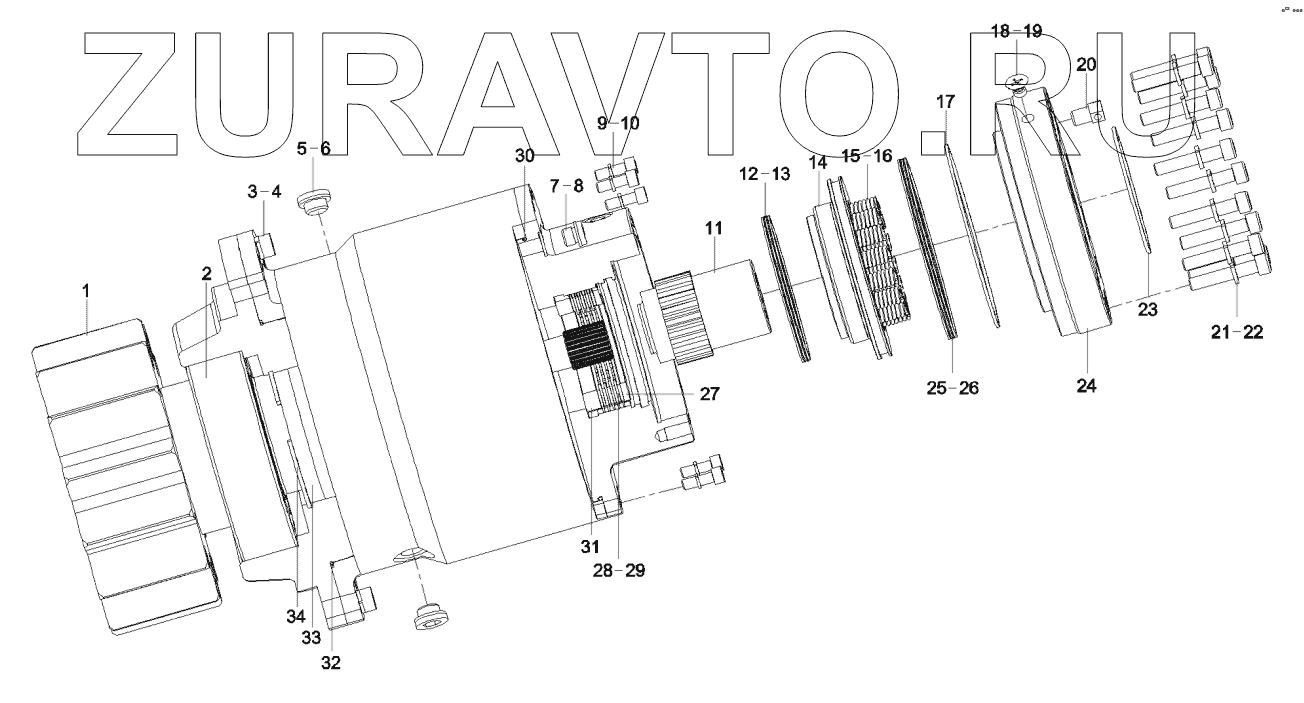 ZURAVTO.RU

18-19
20
17
9-10
5-6
30
3-4
7-8
12-13
14
15-16
11
1
2
23
21-22
24
25-26
27
31
28-29
34
33
32