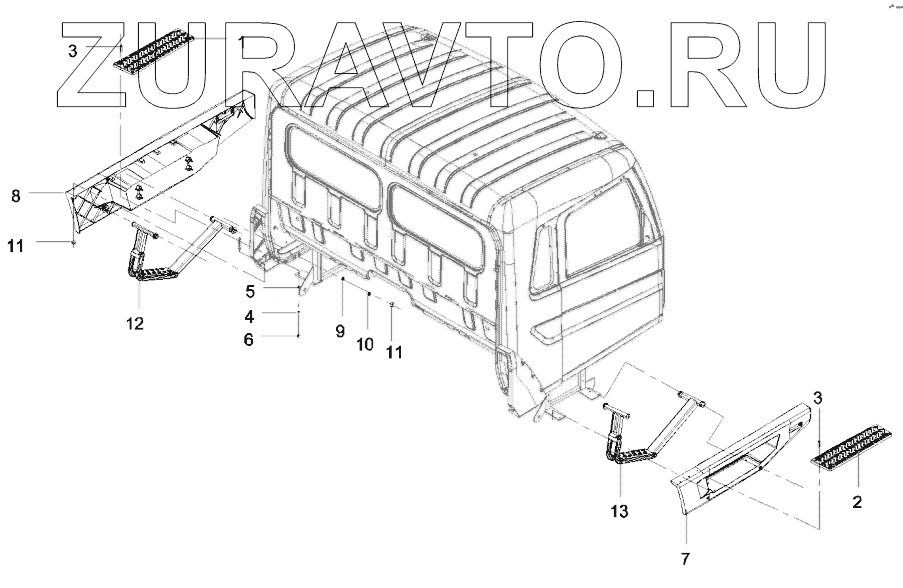 ZURAVTO.RU

3
1
8
11
12
5
4
6
9
10
11
3
2
13
7