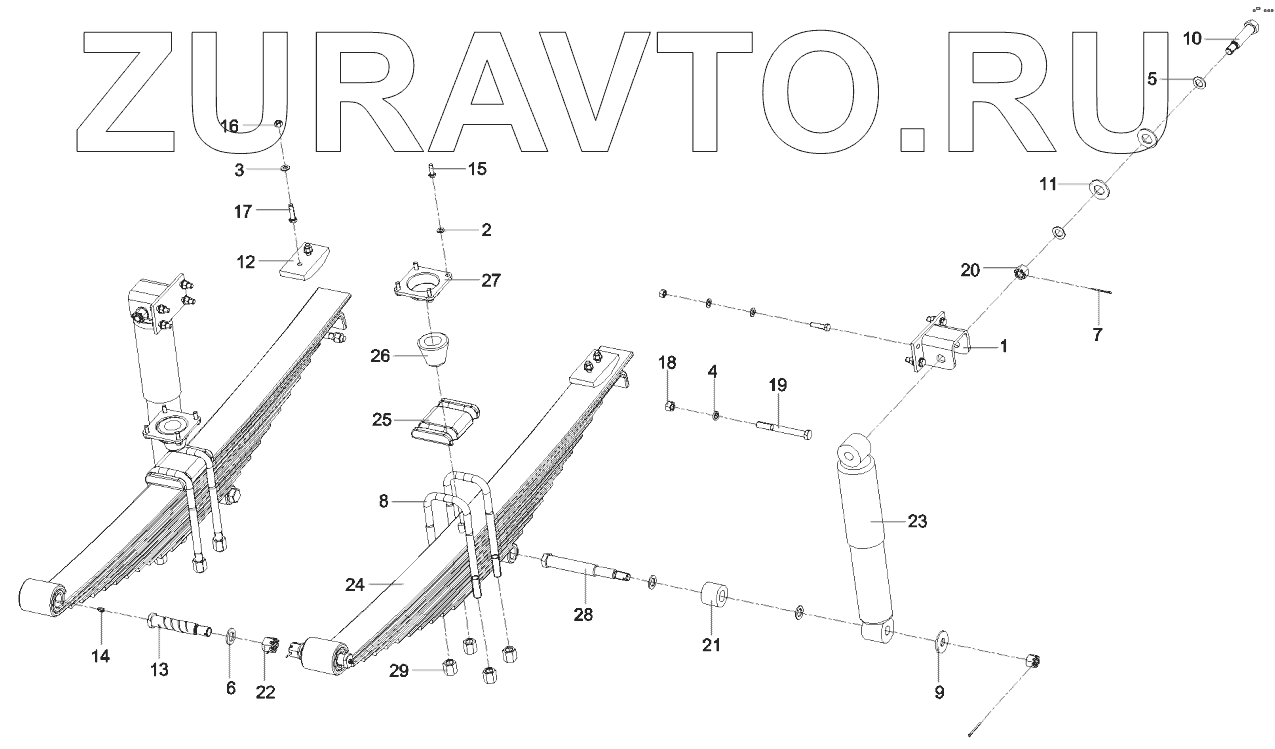 ZURAVTO.RU

10
5
16
3
15
11
17
2
12
20
27
7
1
26
18
4
19
25
8
23
24
28
21
14
13
6
22
29
9