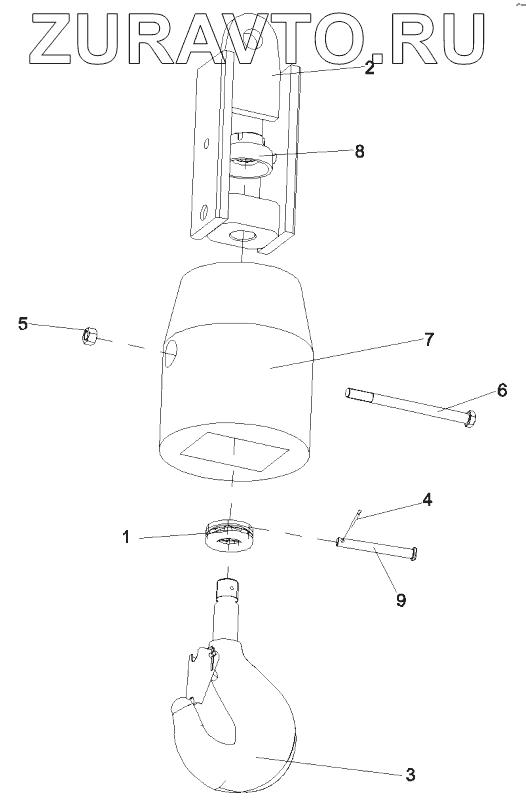 ZURAVTO.RU

2

8

5

7

6

4

1

9

3