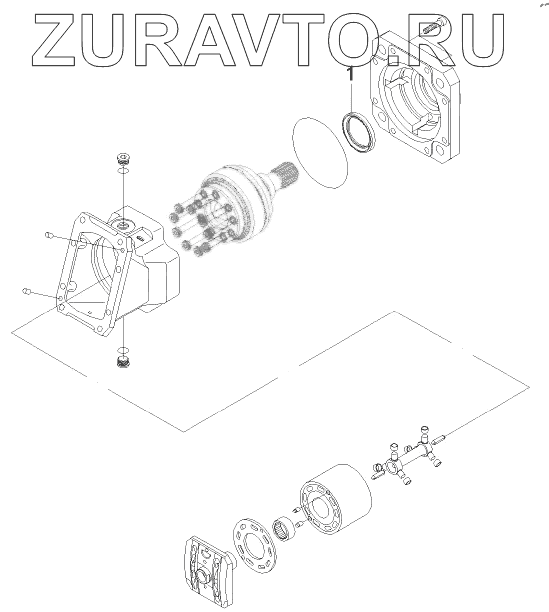 ZURAVTO.RU

1