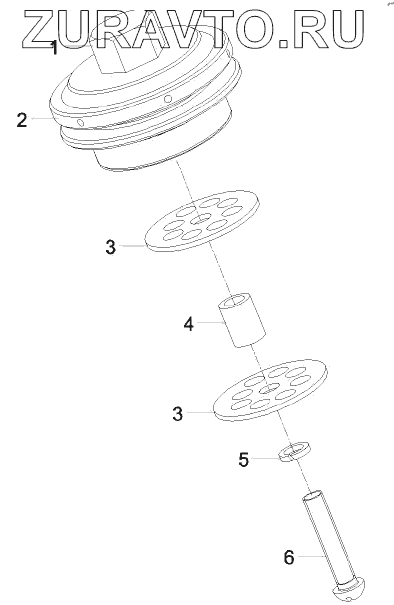 ZURAVTO.RU

1
2
3
4
3
5
6