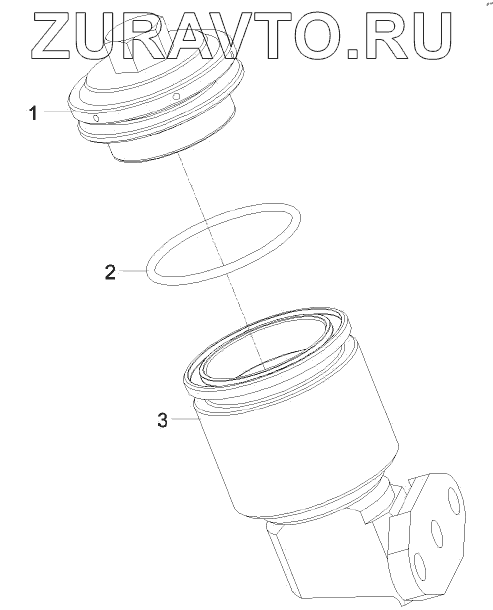 ZURAVTO.RU

1

2

3