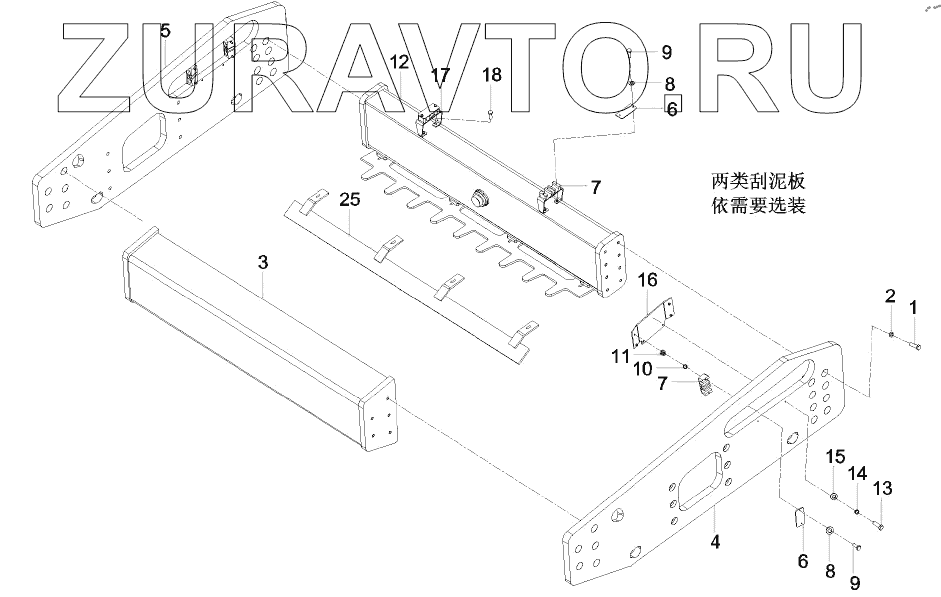 ZURAVTO.RU

5
12
17
18
9
8
6
7
两类刮泥板
依需要选装
25
3
16
2
1
11
10
7
15
14
13
4
6
8
9