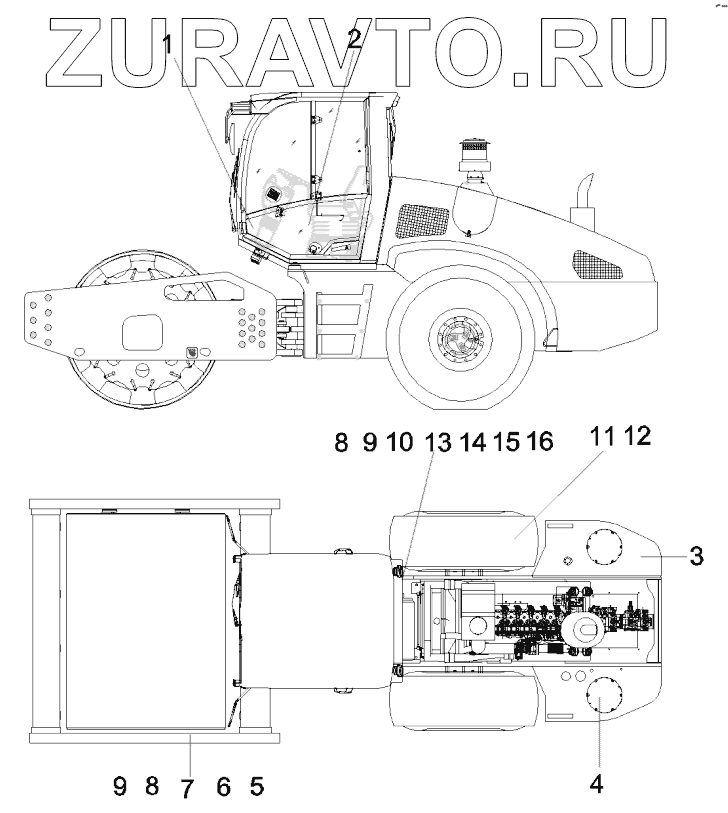 ZURAVTO.RU

1
2

8 9 10 13 14 15 16
11 12

3

9 8 7 6 5
4