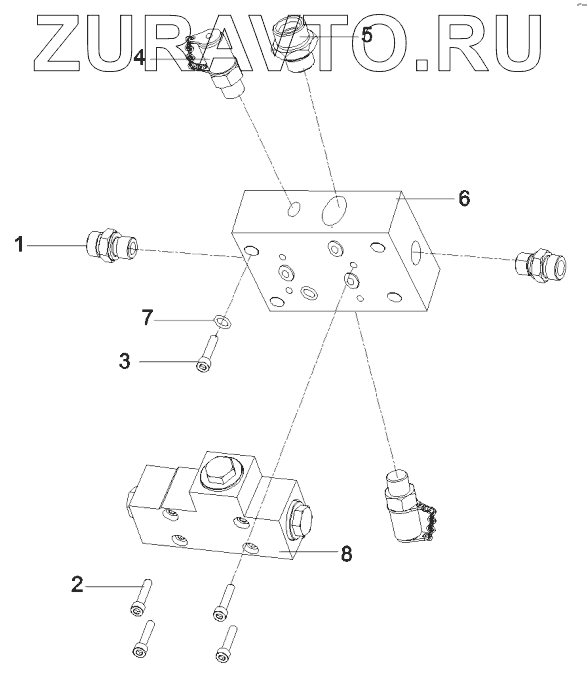 ZURAVTO.RU
4
5
6
1
7
3
8
2