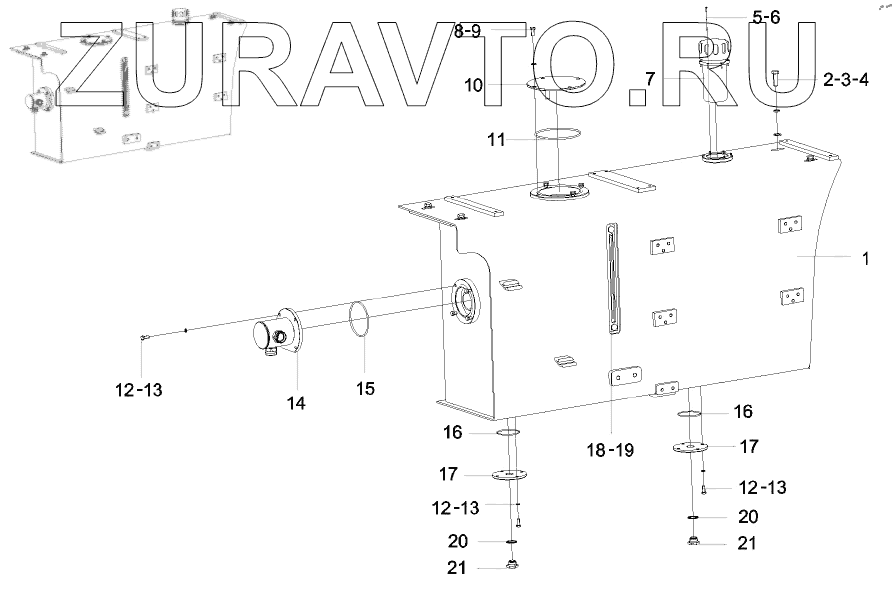 ZURAVTO.RU

8-9
5-6
10
7
2-3-4
11
1
12-13
14
15
16
18-19
16
17
17
12-13
12-13
20
20
21
21