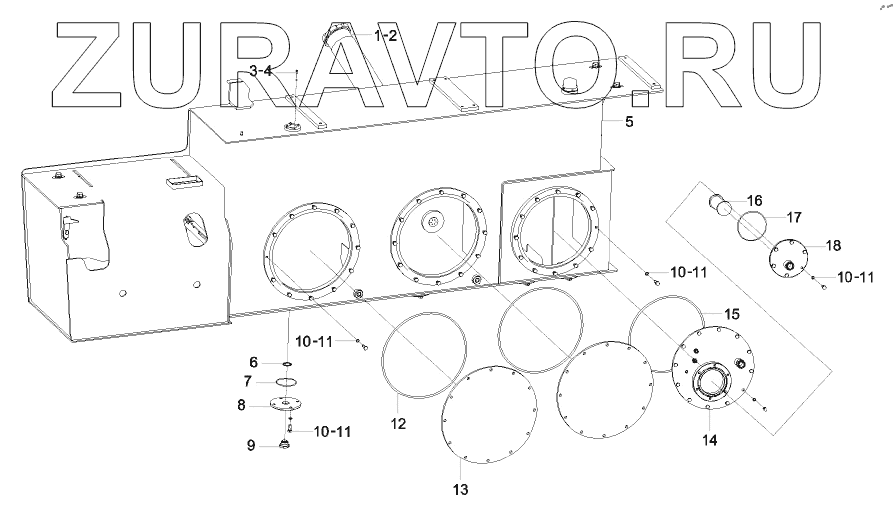 ZURAVTO.RU

1-2
3-4
5
16
17
18
10-11
10-11
15
10-11
6
7
8
10-11
9
12
13
14