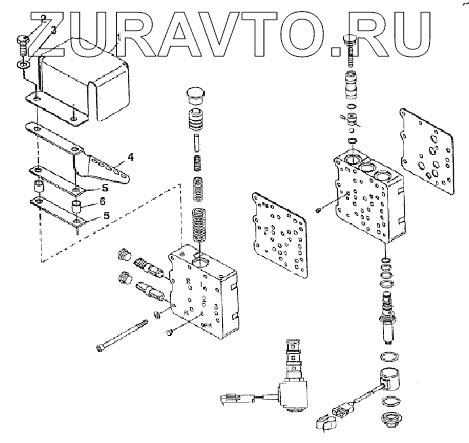 ZURAVTO.RU
2
3
1
4
5
6
5