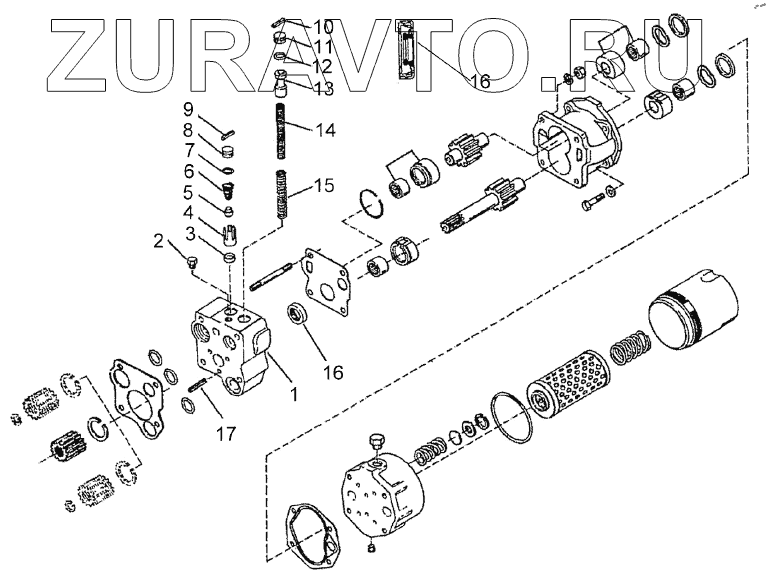 ZURAVTO.RU

10
11
12
13
16
9
8
7
6
5
4
3
2
14
15
16
1
17