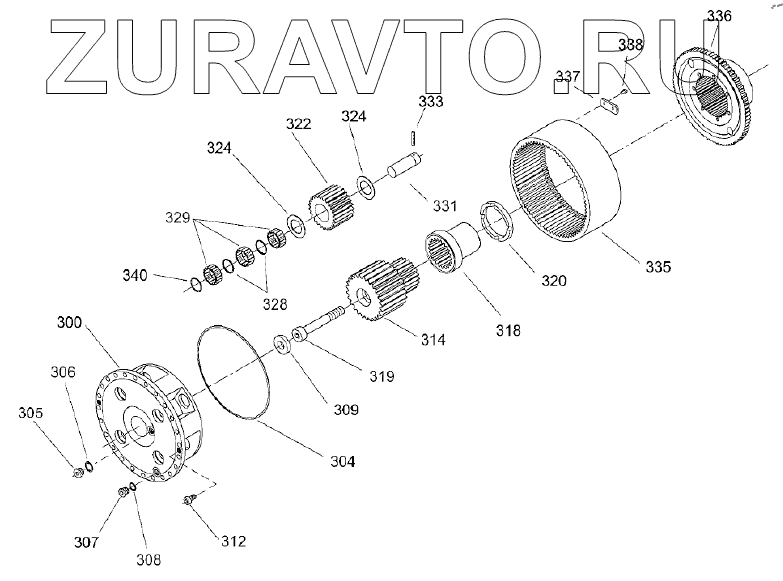 ZURAVTO.RU

336
338
337
333
324
322
324
331
329
340
328
335
320
318
314
300
319
309
306
305
304
307
308
312