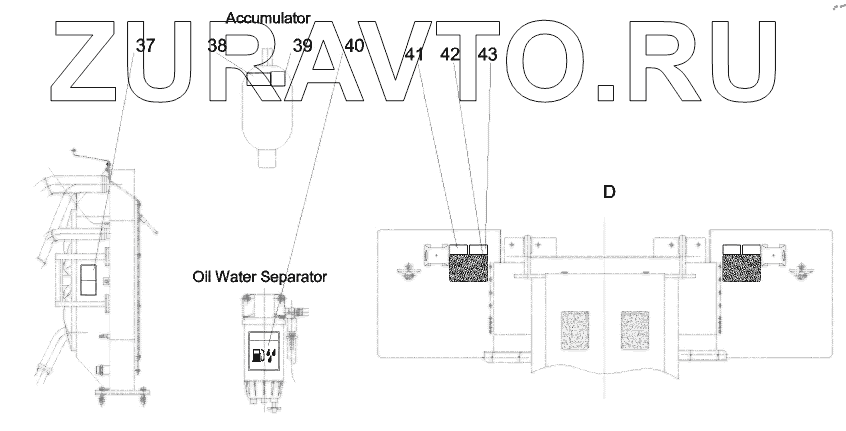 ZURAVTO.RU

Accumulator

37 38 39 40 41 42 43

D

Oil Water Separator