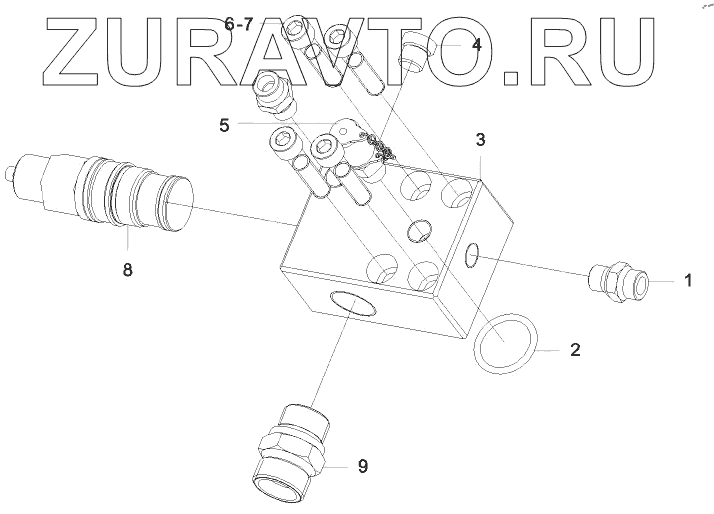 ZURAVTO.RU

6-7
4
5
3
8
1
2
9