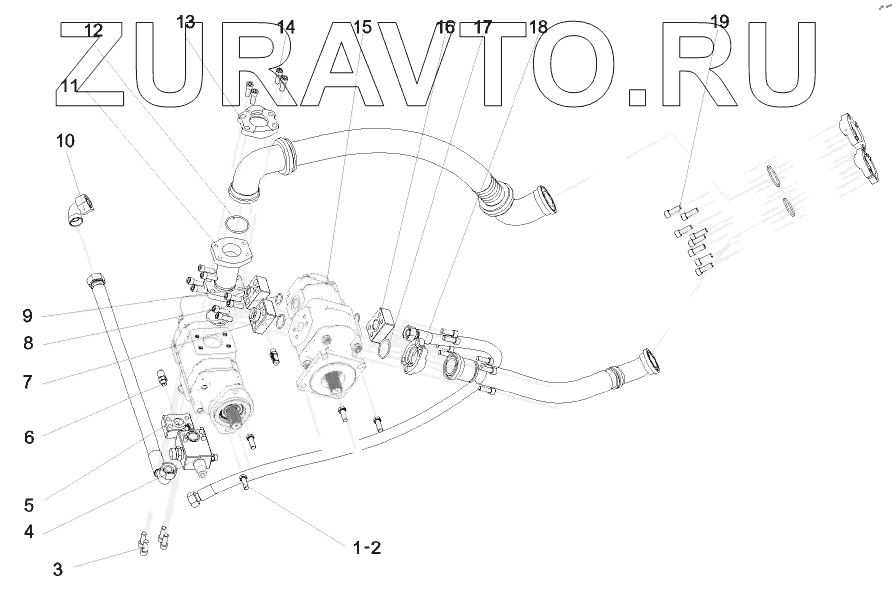 ZURAVTO.RU

12 13 14 15 16 17 18 19

11

10

9

8

7

6

5

4

3

1-2