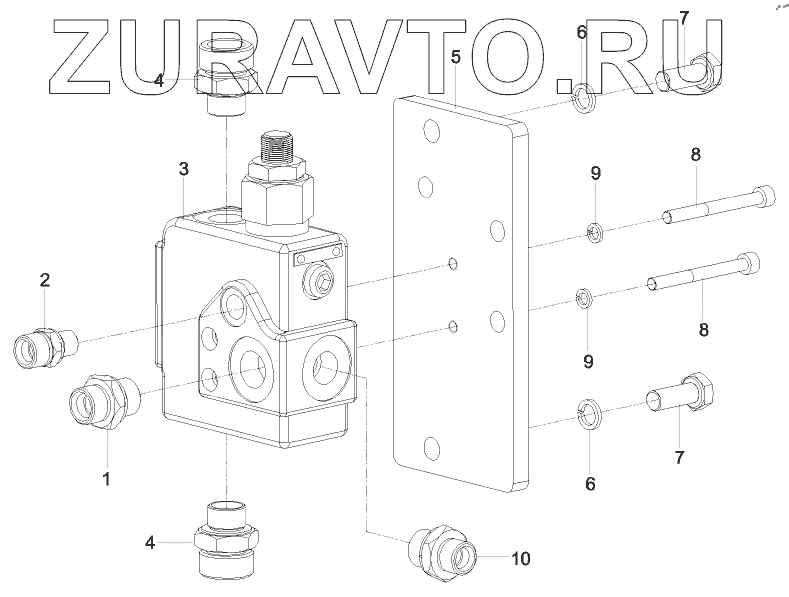 ZURAVTO.RU

4
5
6
7
3
9
8
2
9
8
1
7
6
4
10