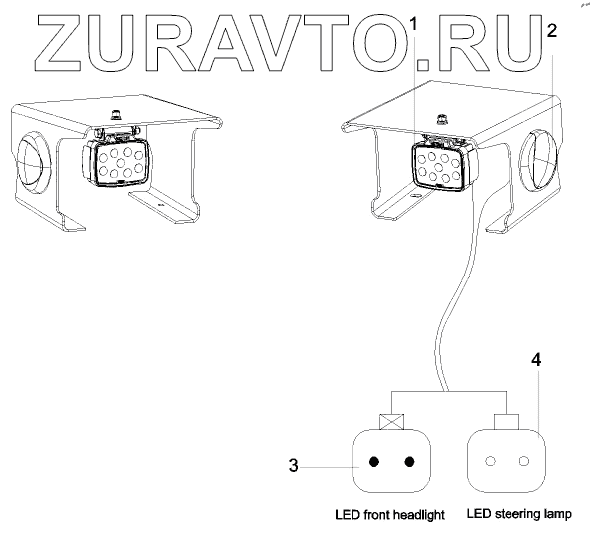 ZURAVTO.RU

1

2

4

3

LED front headlight

LED steering lamp