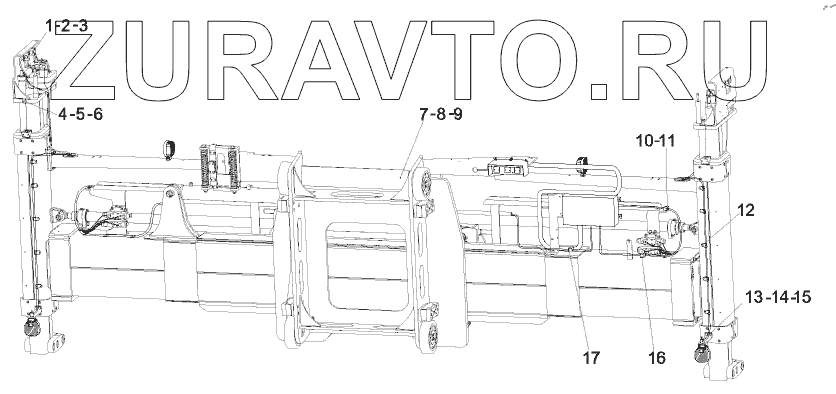 ZURAVTO.RU

1-2-3

4-5-6

7-8-9

10-11

12

13-14-15

17

16