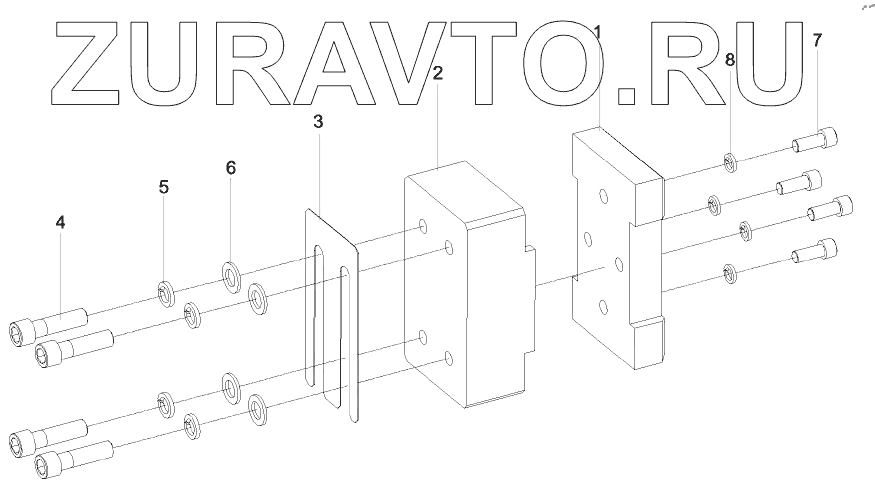 ZURAVTO.RU

1
2
3
4
5
6
7
8