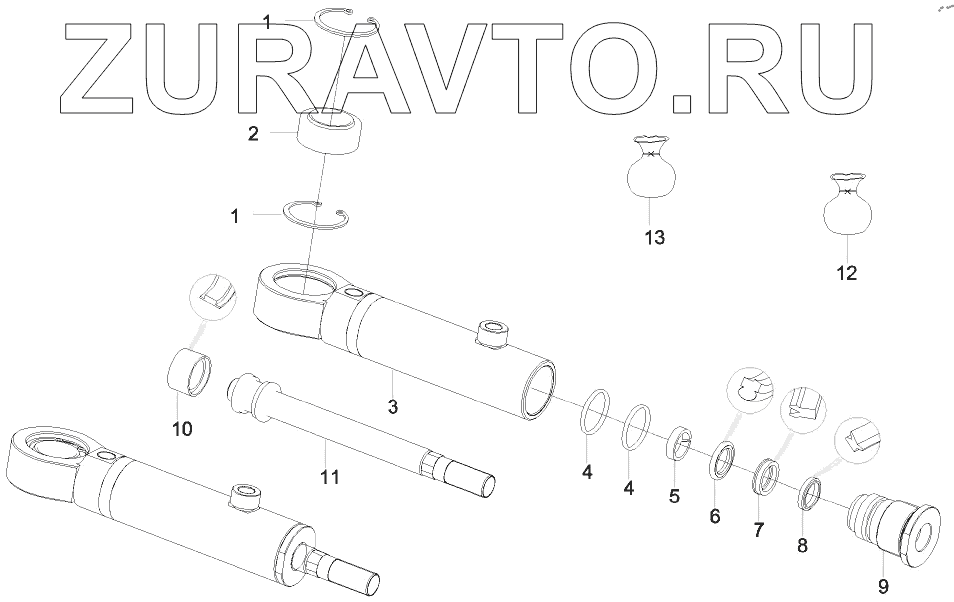 ZURAVTO.RU

1
2
1
13
12
3
10
11
4
4
5
6
7
8
9