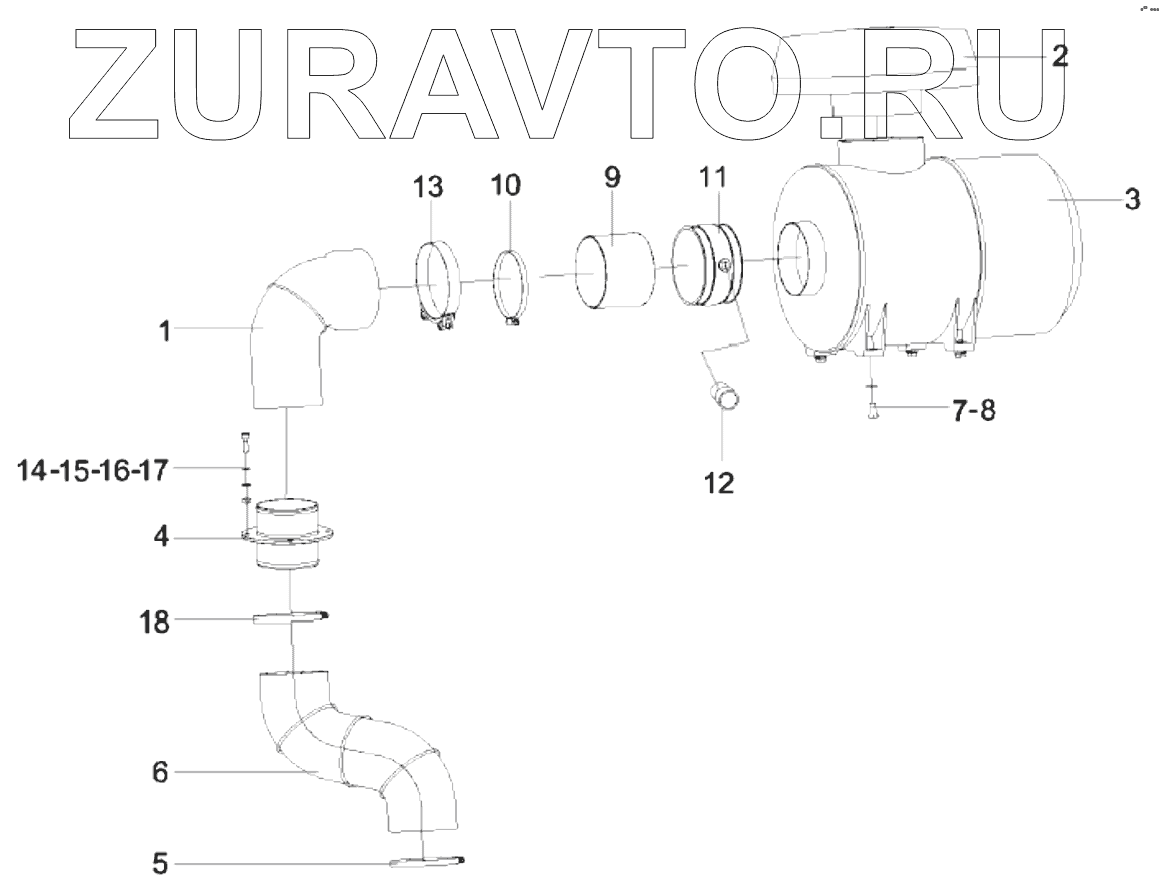 ZURAVTO.RU
2
13
10
9
11
3
1
7-8
12
14-15-16-17
4
18
6
5