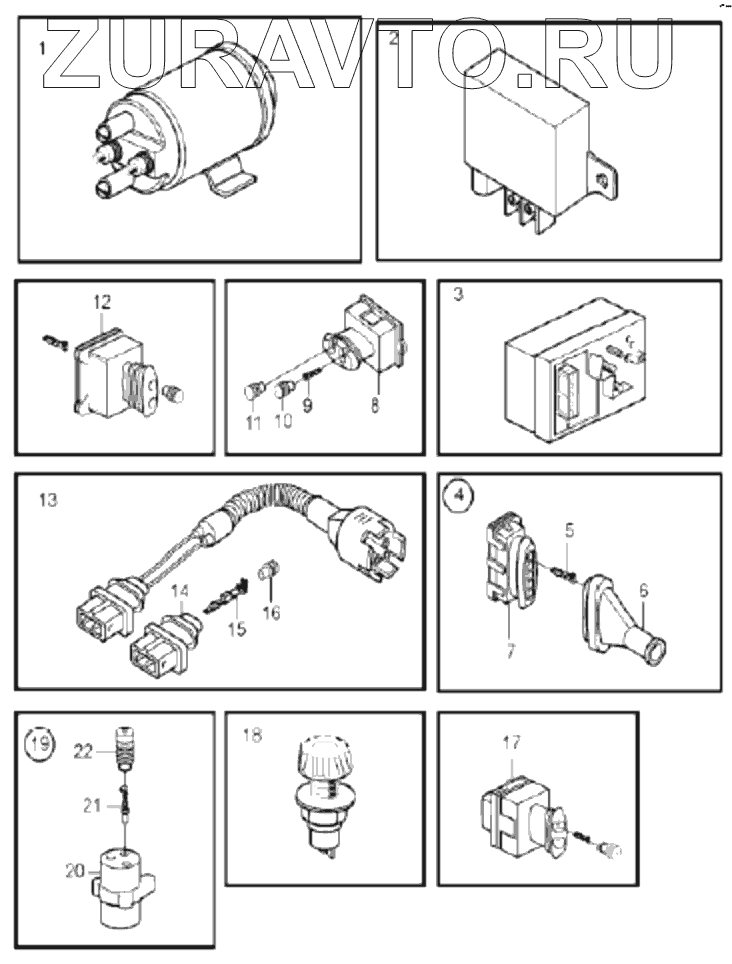 ZURAVTO.RU

1

2

12

11 10 9 8

3

13

14

15

16

4

5

6

7

19

22

21

20

18

17