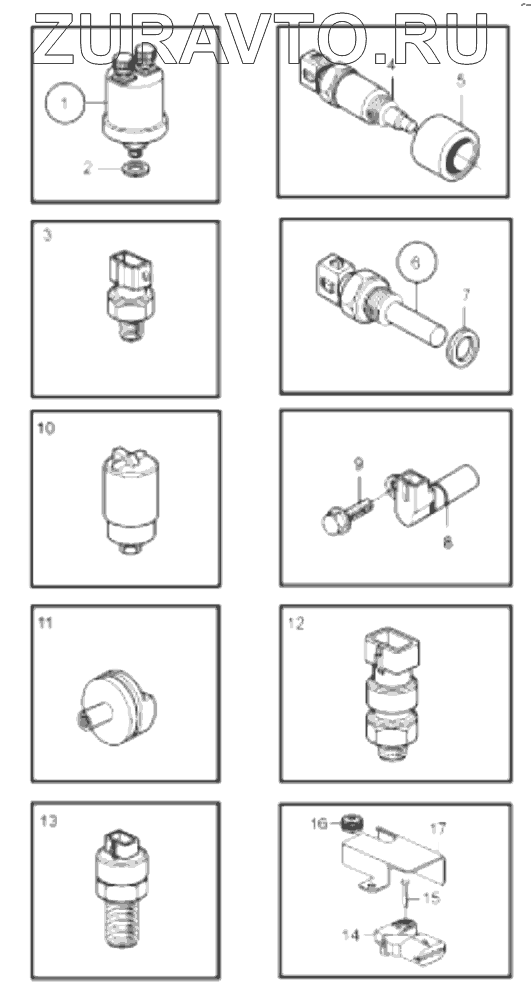 ZURAVTO.RU

1
2

4
5

3

6
7

10

9
8

11

12

13

16
17
15
14