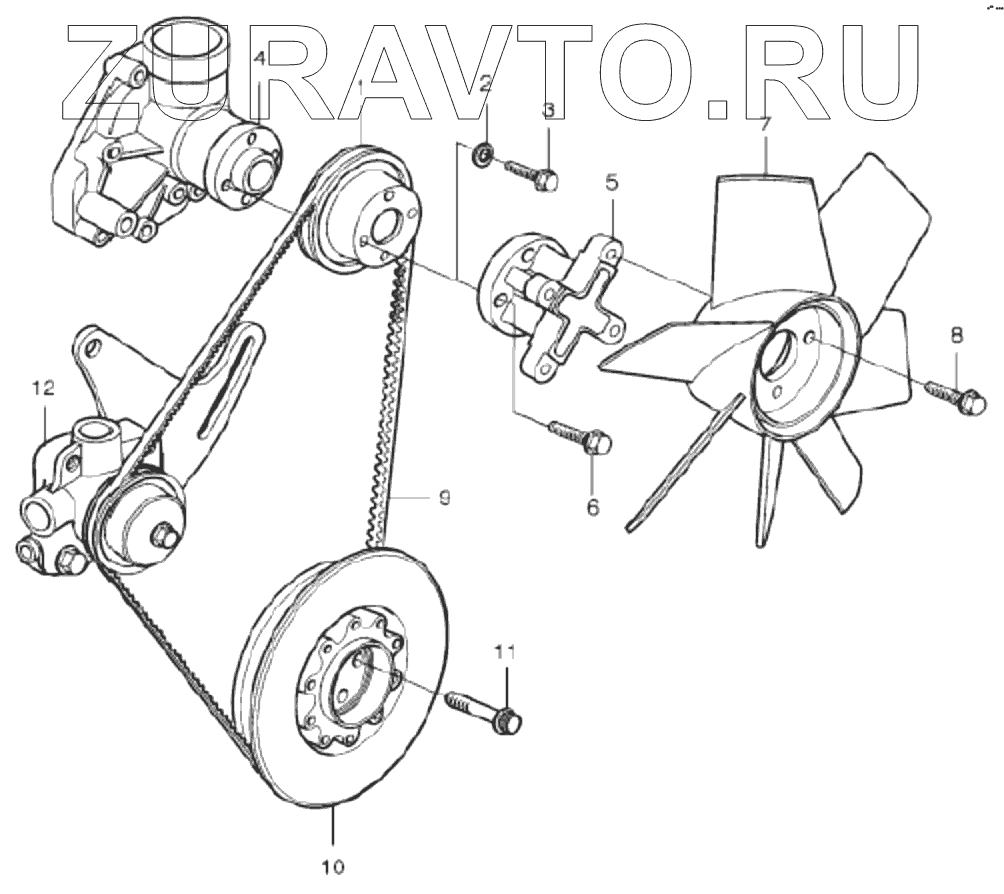 ZURAVTO.RU

4
1
2
3
5
7
8
12
6
9
11
10