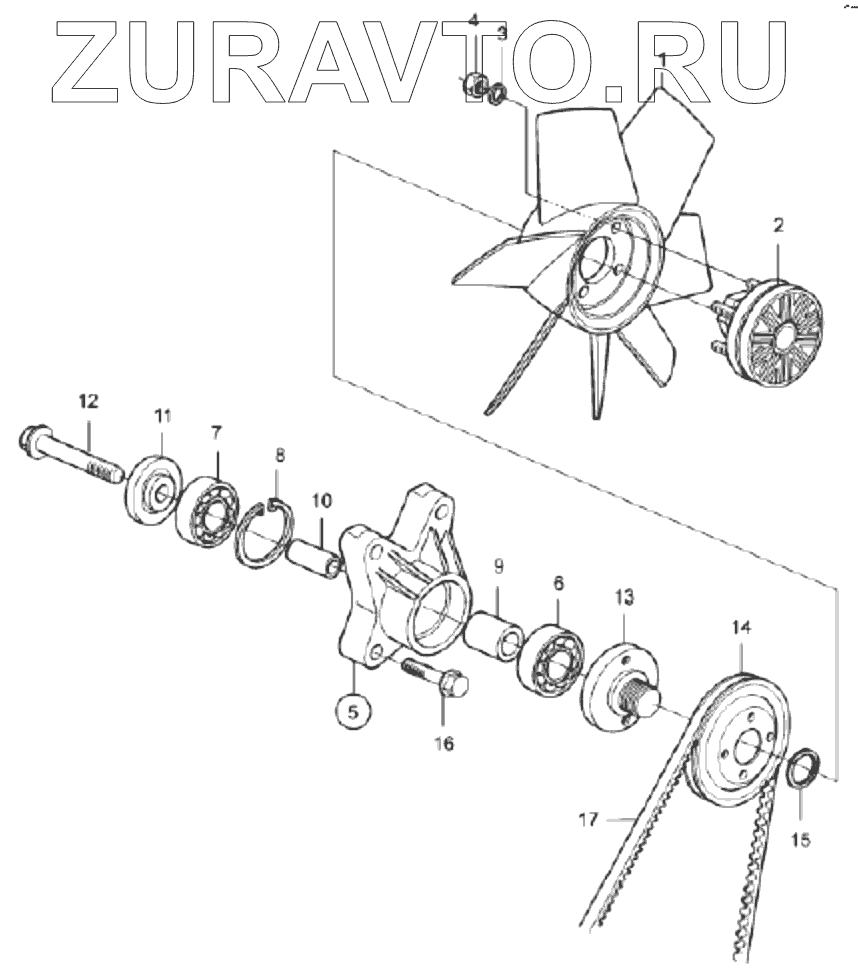 ZURAVTO.RU

4
3
1
2
12
11
7
8
10
9
6
13
14
5
16
17
15