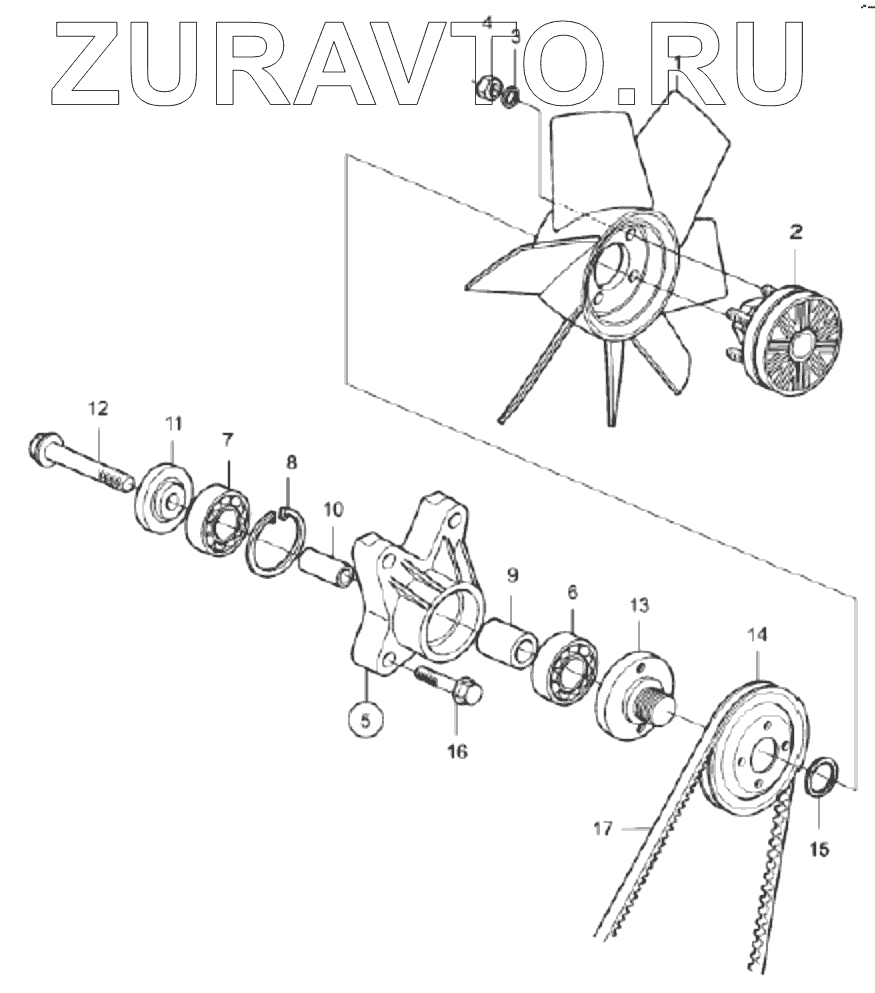 ZURAVTO.RU

4
3
1
2
12
11
7
8
10
9
6
13
14
5
16
17
15