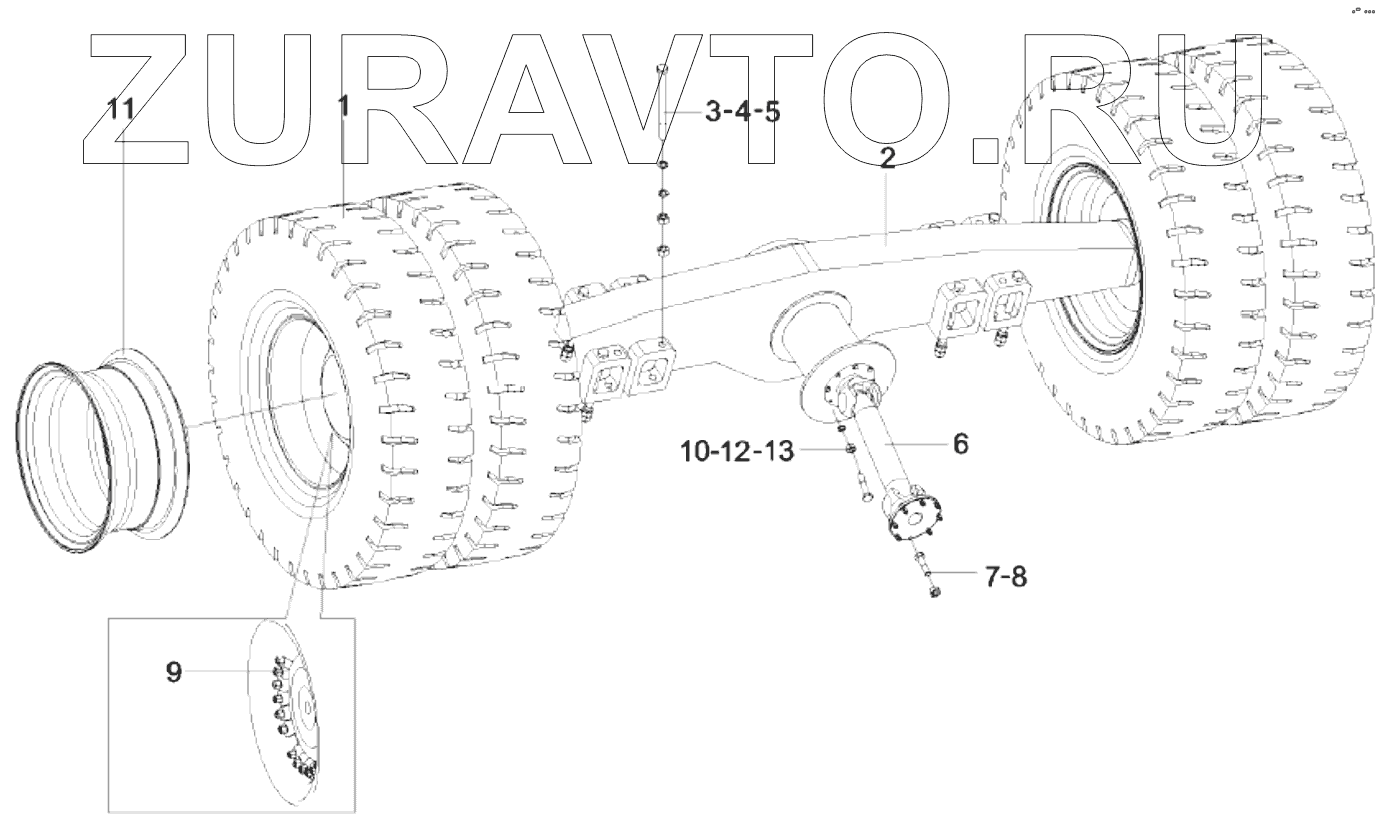 ZURAVTO.RU

11

1

3-4-5

2

10-12-13

6

7-8

9