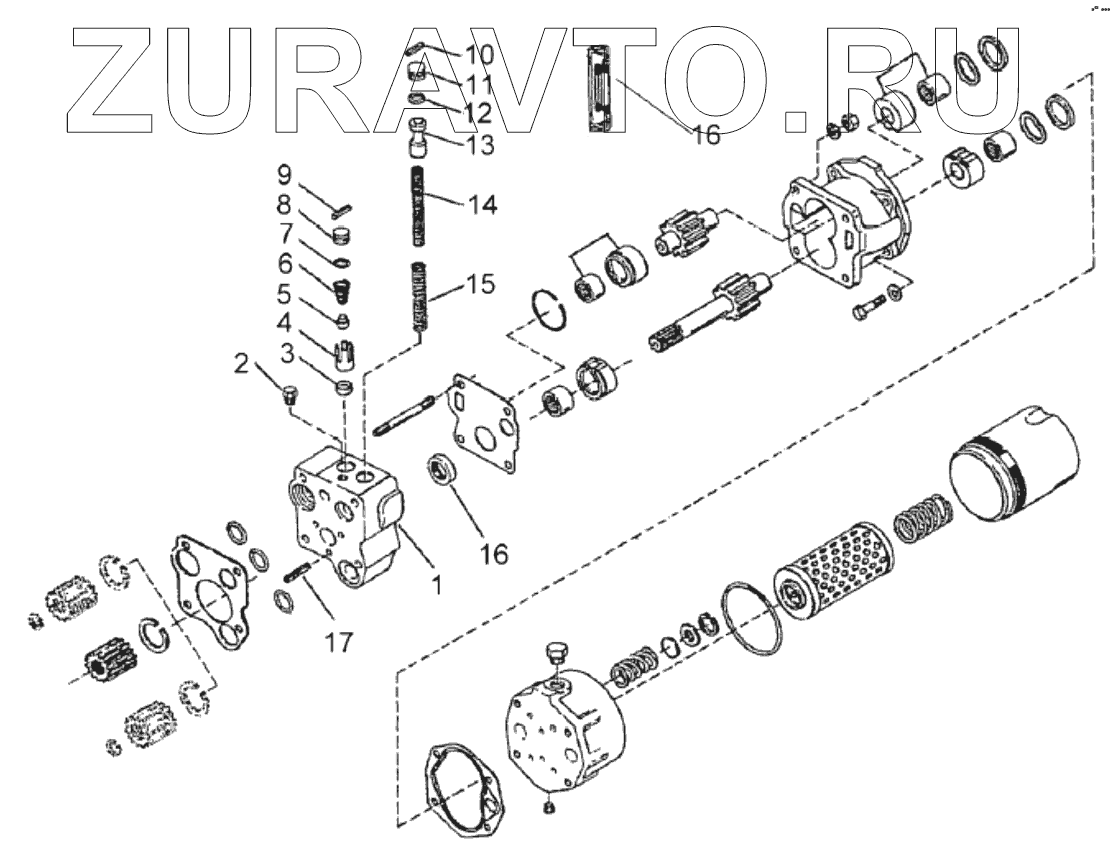 ZURAVTO.RU

10
11
12
13
16
9
8
7
6
5
4
3
2
14
15
16
1
17