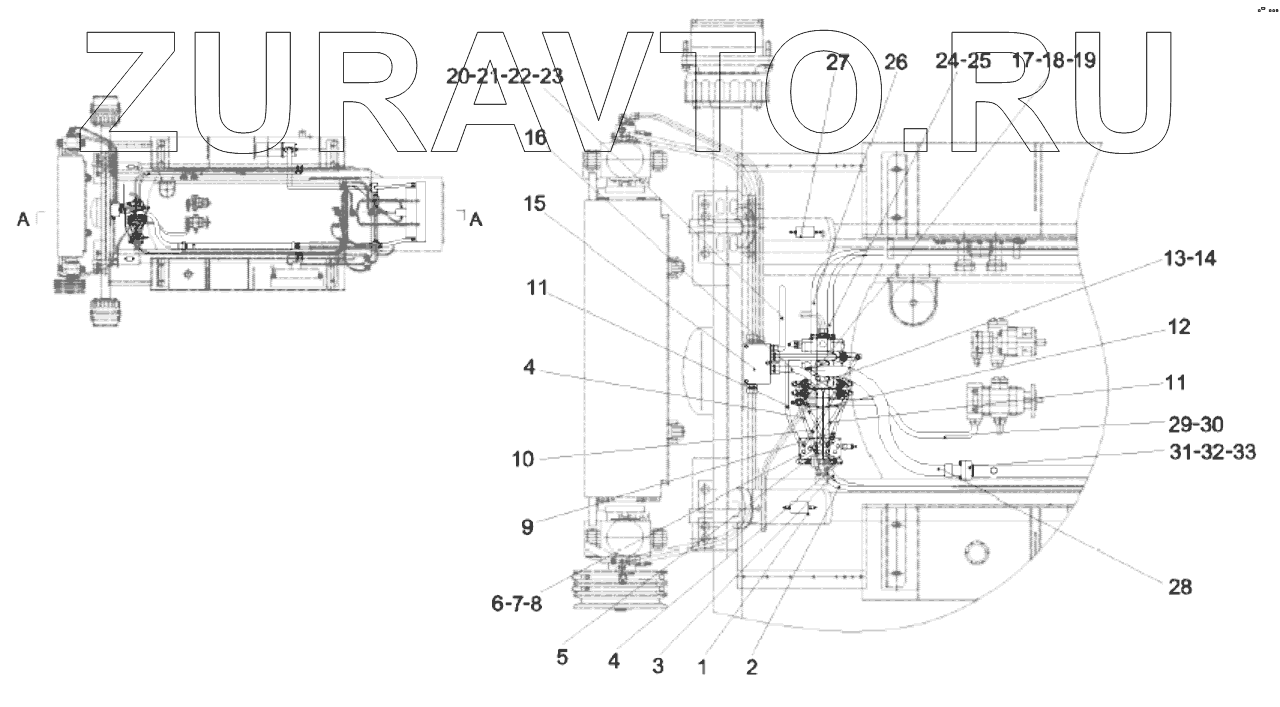 ZURAVTO.RU

20-21-22-23
27
26
24-25
17-18-19
16
15
11
4
10
9
6-7-8
5
4
3
1
2
13-14
12
11
29-30
31-32-33
28

A
A