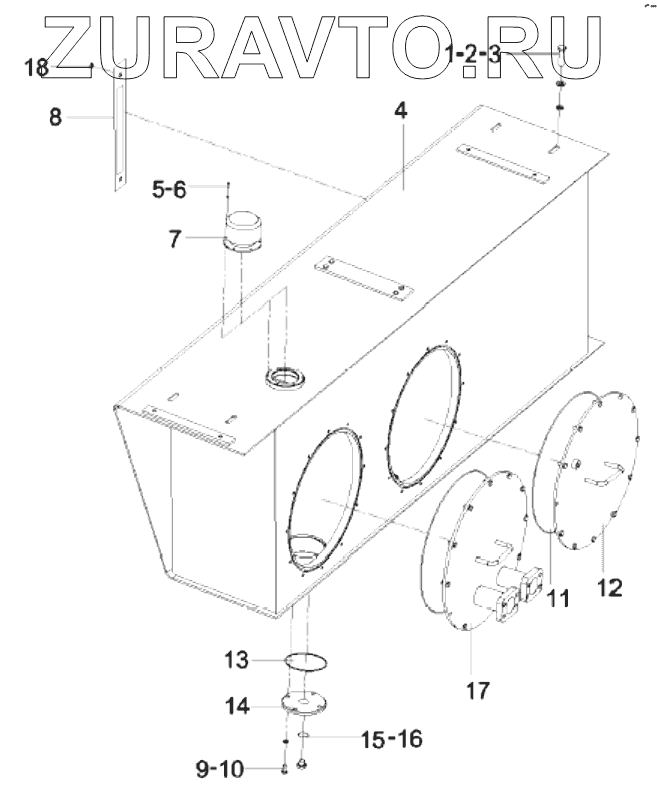 ZURAVTO.RU

18
1-2-3
8
4
5-6
7
11
12
17
13
14
15-16
9-10