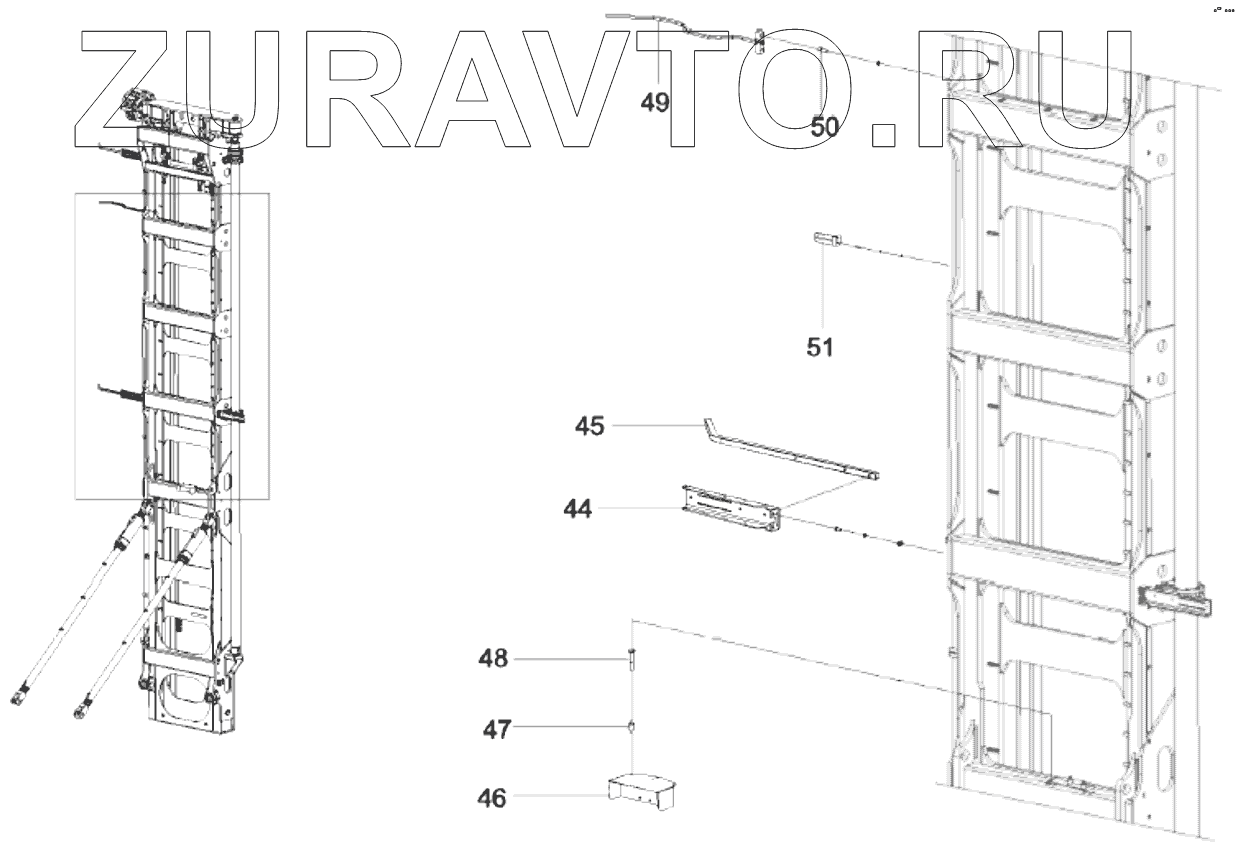 ZURAVTO.RU

49

50

51

45

44

48

47

46