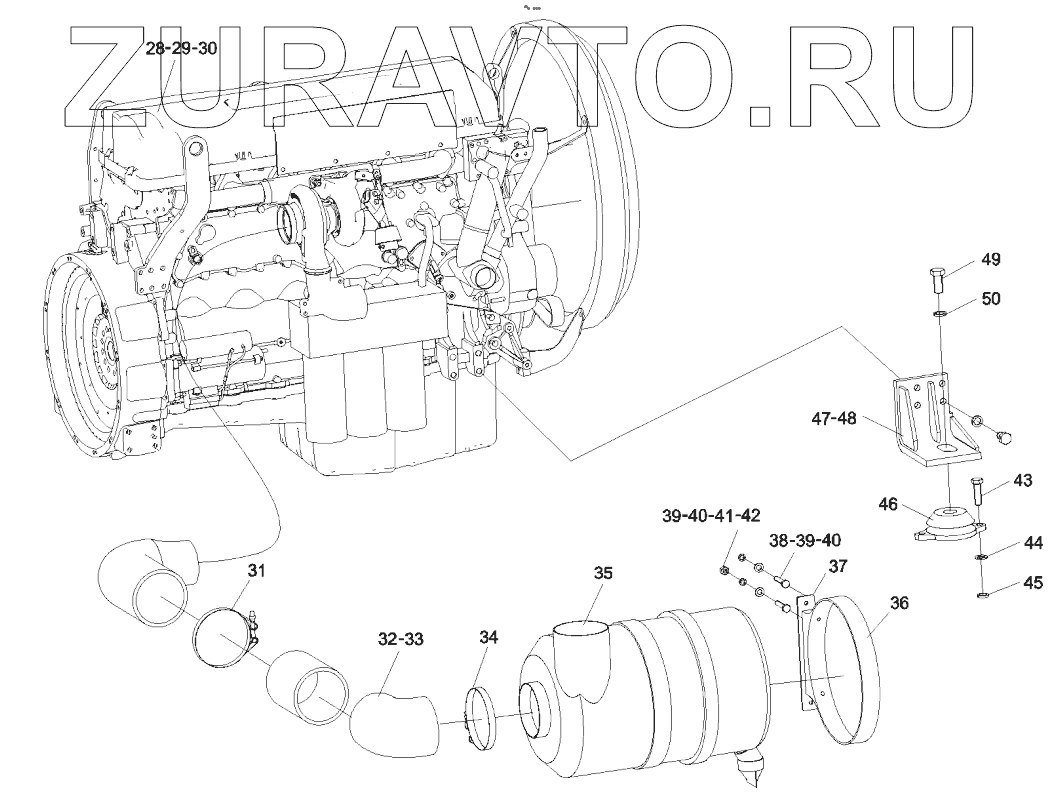 ZURAVTO.RU

28-29-30

49

50

47-48

43

46

44

45

39-40-41-42

38-39-40

37

36

35

31

32-33

34