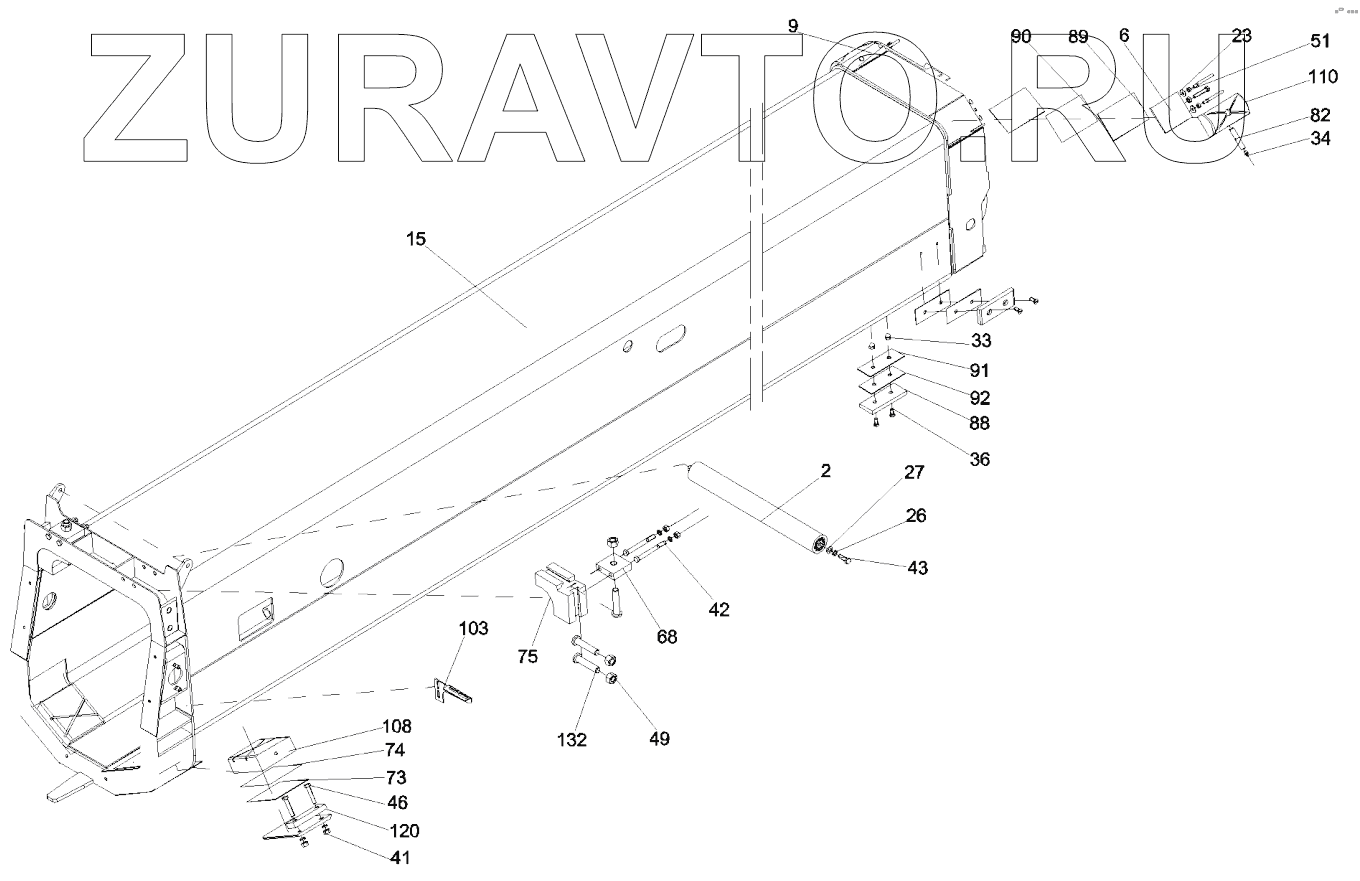 ZURAVTO.RU

9
90
89
6
23
51
110
82
34
15
33
91
92
88
36
2
27
26
43
42
68
75
103
132
49
108
74
73
46
120
41