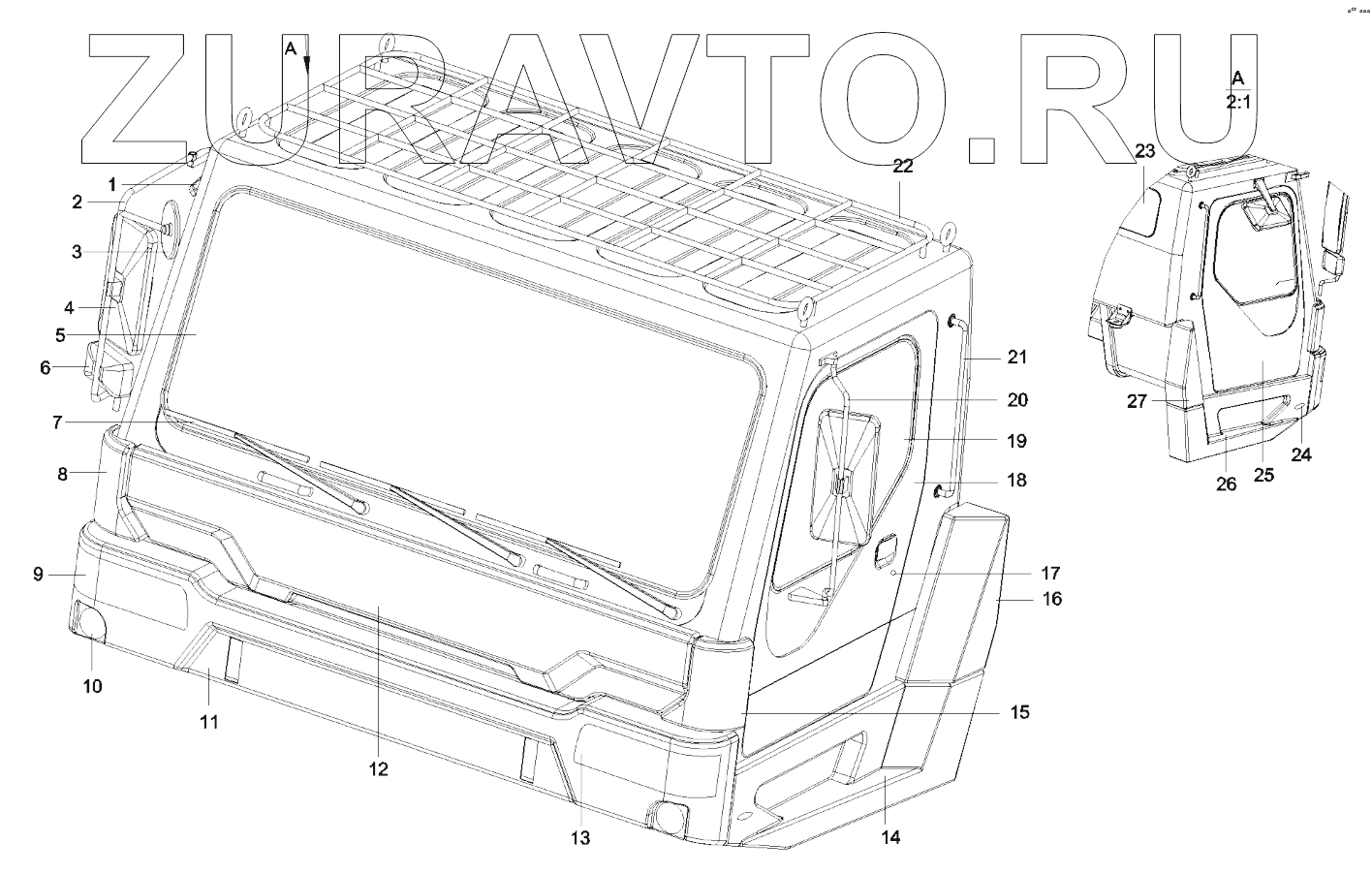 ZURAVTO.RU

A

A
2:1

1
2
3
4
5
6
7
8
9
10
11
12
13
14
15
16
17
18
19
20
21
22
23
24
25
26
27