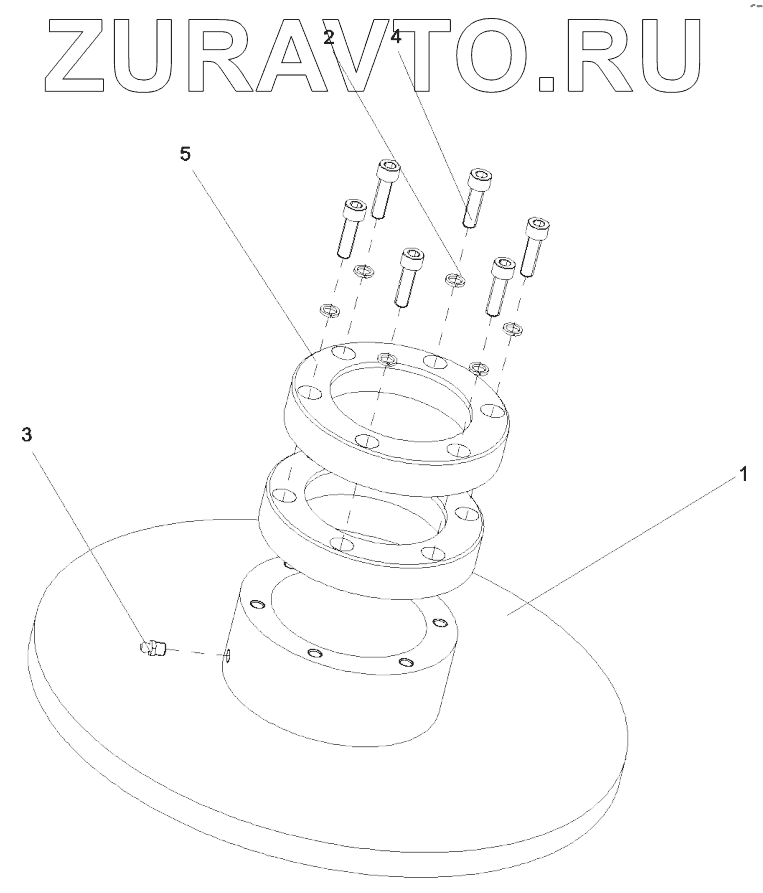 ZURAVTO.RU

2
4
5
3
1