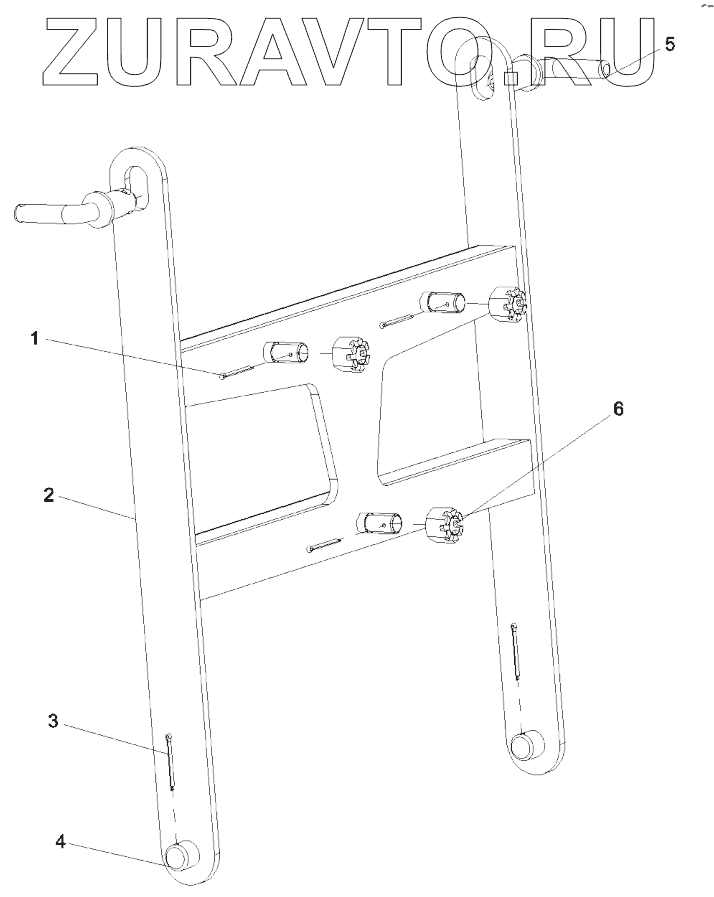 ZURAVTO.RU
5
1
6
2
3
4